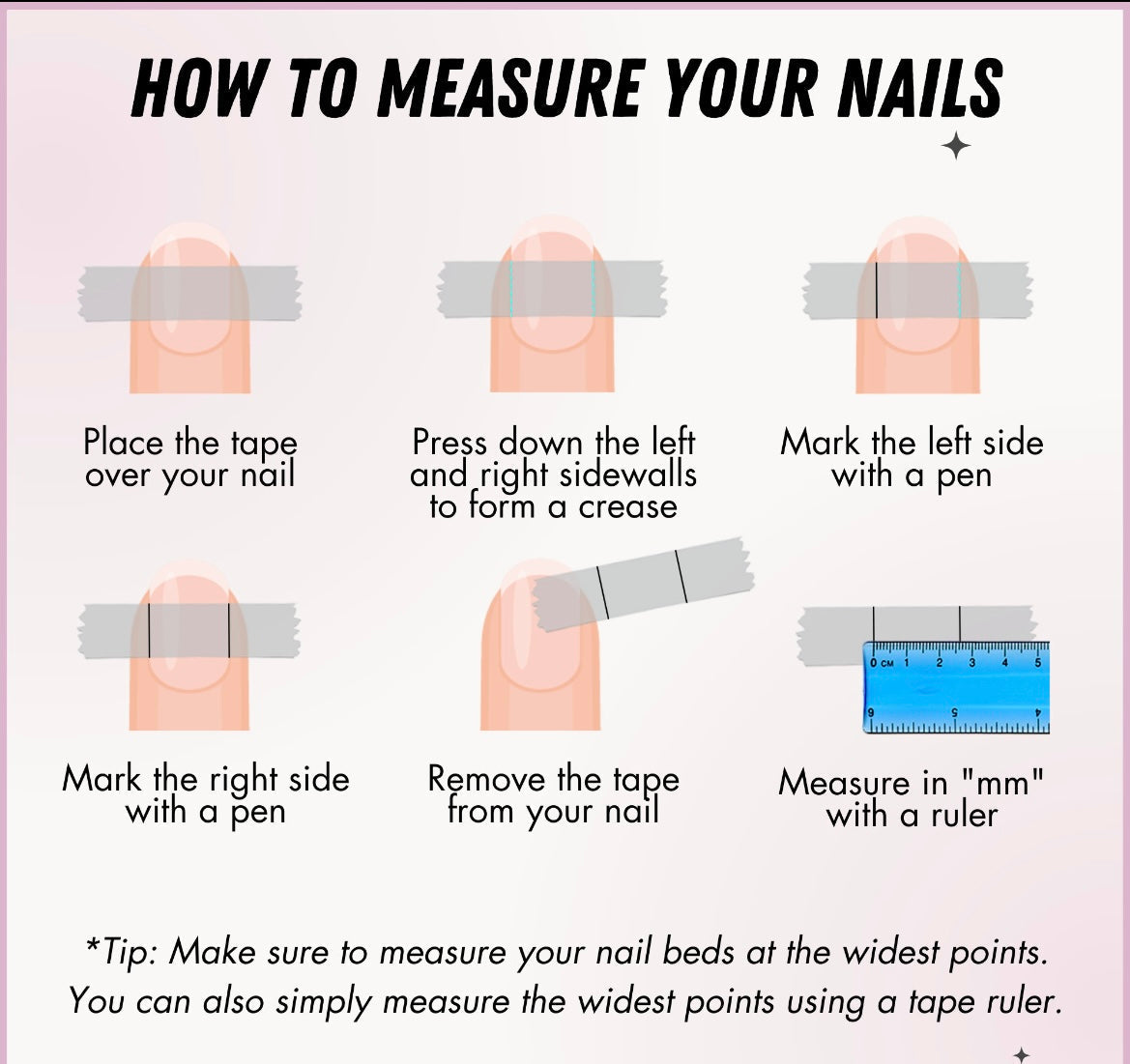 HOW TO MEASURE YOUR NAILS

Place the tape over your nail

Press down the left and right sidewalls to form a crease

Mark the left side with a pen

Mark the right side with a pen

Remove the tape from your nail

0 CM 1 2 3 4 5

Measure in "mm" with a ruler

*Tip: Make sure to measure your nail beds at the widest points. You can also simply measure the widest points using a tape ruler.