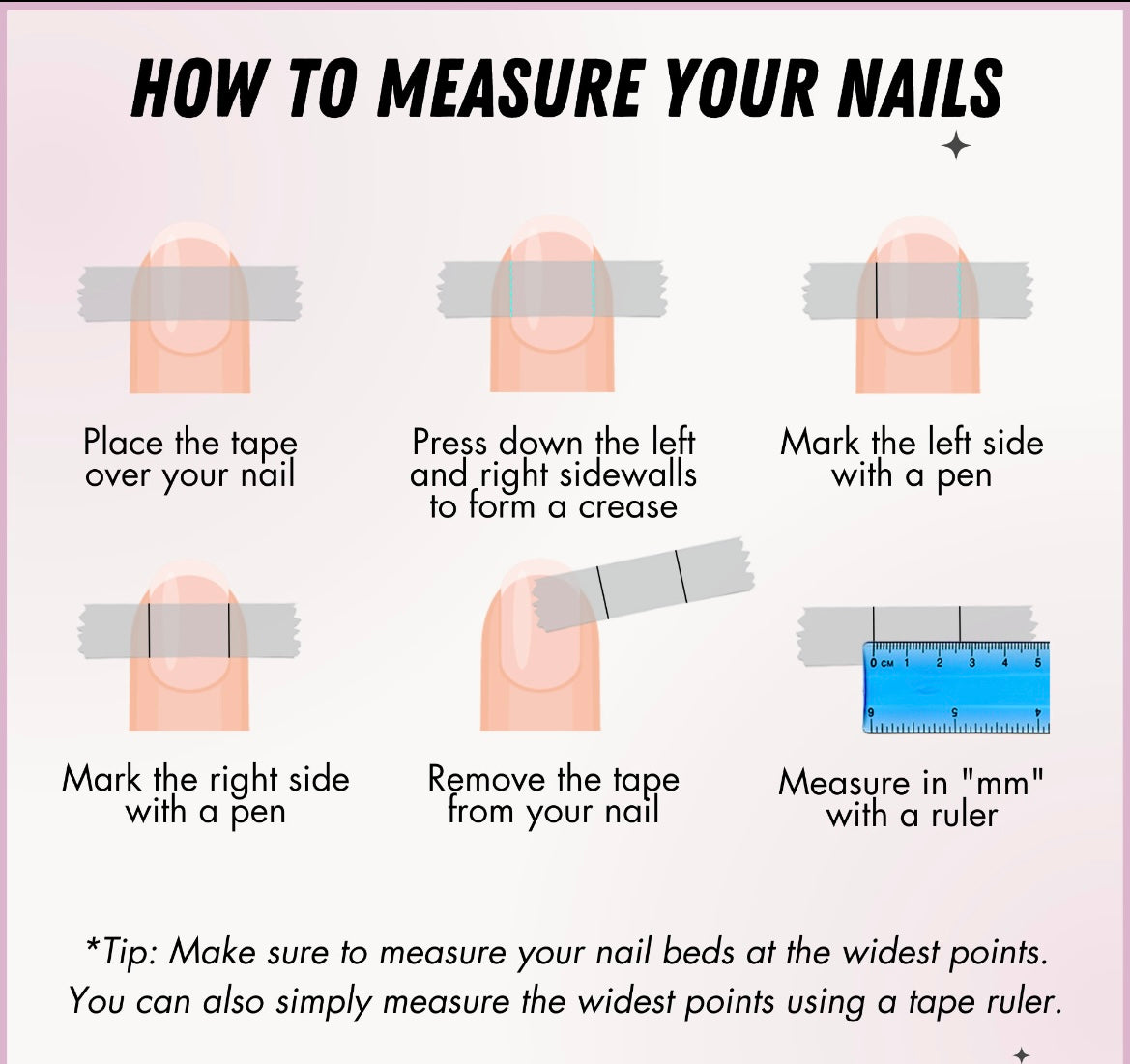 HOW TO MEASURE YOUR NAILS

Place the tape over your nail

Press down the left and right sidewalls to form a crease

Mark the left side with a pen

Mark the right side with a pen

Remove the tape from your nail

0 CM 1 2 3 4 5

Measure in "mm" with a ruler

*Tip: Make sure to measure your nail beds at the widest points. You can also simply measure the widest points using a tape ruler.